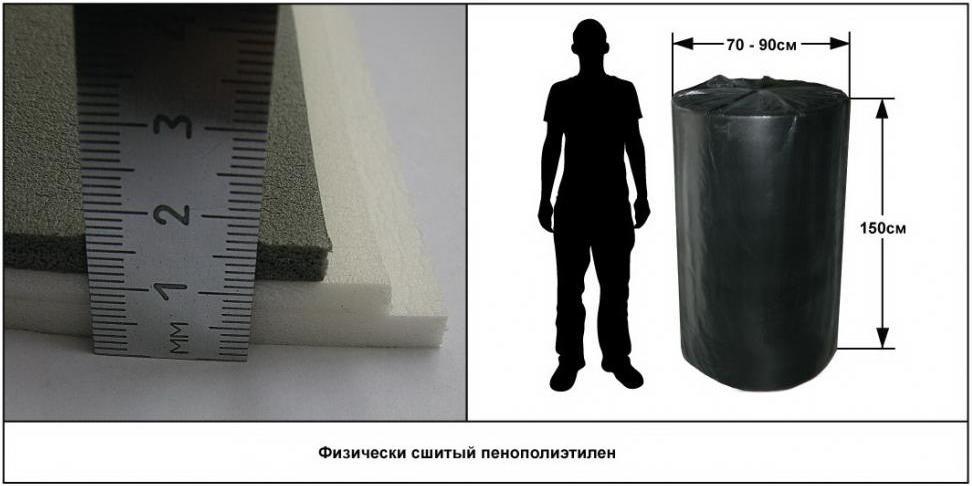 3
2
1
мм

70 - 90см

150см

Физически сшитый пенополиэтилен